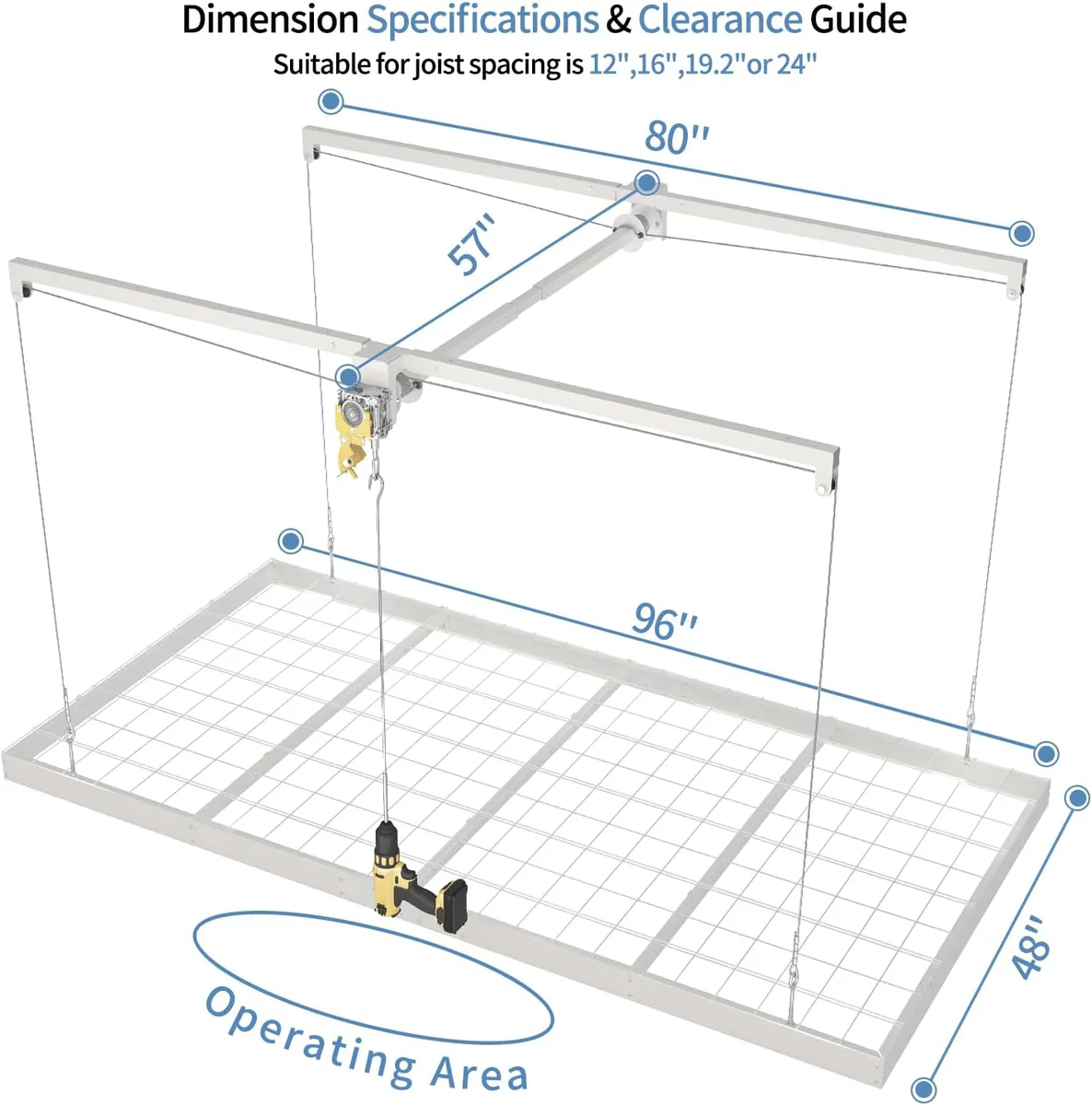 Dimension Specifications & Clearance Guide
Suitable for joist spacing is 12",16",19.2"or 24"

80"

57"

96"

48"

Operating Area